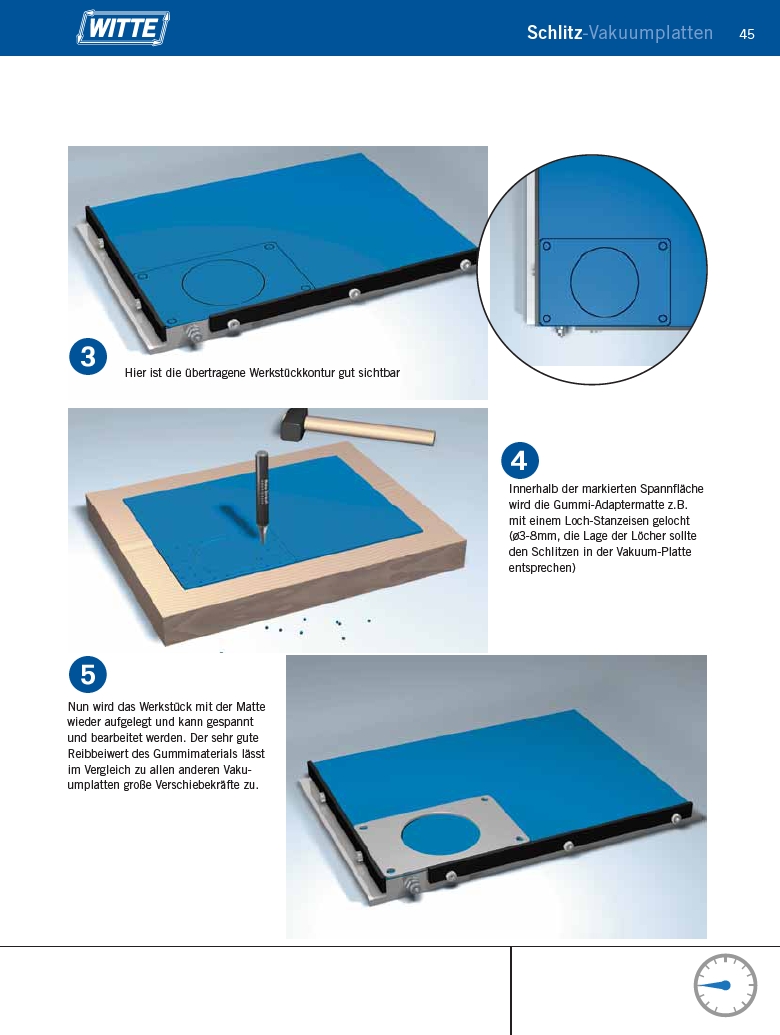 WITTE

Schlitz-Vakuumplatten 45

3

Hier ist die übertragene Werkstückkontur gut sichtbar

4

Innerhalb der markierten Spannfläche wird die Gummi-Adaptermatte z.B. mit einem Loch-Stanzeisen gelocht (ø3-8mm, die Lage der Löcher sollte den Schlitzen in der Vakuum-Platte entsprechen)

5

Nun wird das Werkstück mit der Matte wieder aufgelegt und kann gespannt und bearbeitet werden. Der sehr gute Reibbeiwert des Gummimaterials lässt im Vergleich zu allen anderen Vakuumplatten große Verschiebekräfte zu.