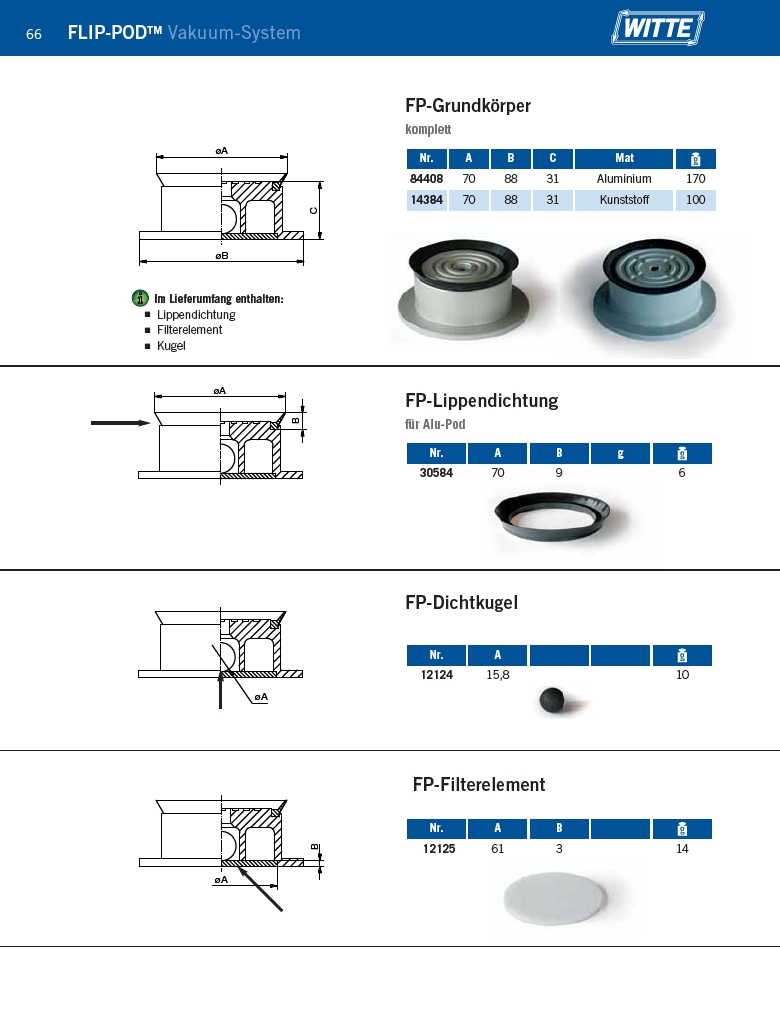 66 FLIP-POD™ Vakuum-System

WITTE

øA

C

øB

Im Lieferumfang enthalten:
- Lippendichtung
- Filterelement
- Kugel

FP-Grundkörper
komplett

| Nr. | A | B | C | Mat | g |
|---|---|---|---|---|---|
| 84408 | 70 | 88 | 31 | Aluminium | 170 |
| 14384 | 70 | 88 | 31 | Kunststoff | 100 |

øA

B

FP-Lippendichtung
für Alu-Pod

| Nr. | A | B | g | g |
|---|---|---|---|---|
| 30584 | 70 | 9 | | 6 |

øA

FP-Dichtkugel

| Nr. | A | | | g |
|---|---|---|---|---|
| 12124 | 15,8 | | | 10 |

B

øA

FP-Filterelement

| Nr. | A | B | | g |
|---|---|---|---|---|
| 12125 | 61 | 3 | | 14 |