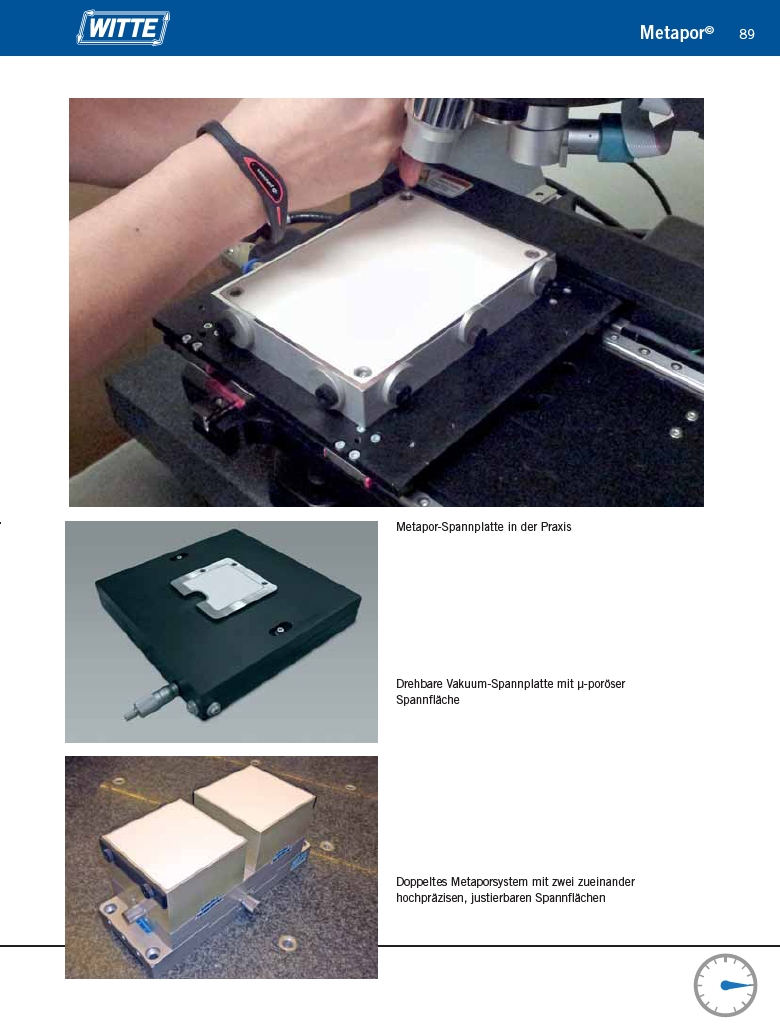 WITTE

Metapor© 89

Metapor-Spannplatte in der Praxis

Drehbare Vakuum-Spannplatte mit µ-poröser Spannfläche

Doppeltes Metaporsystem mit zwei zueinander hochpräzisen, justierbaren Spannflächen