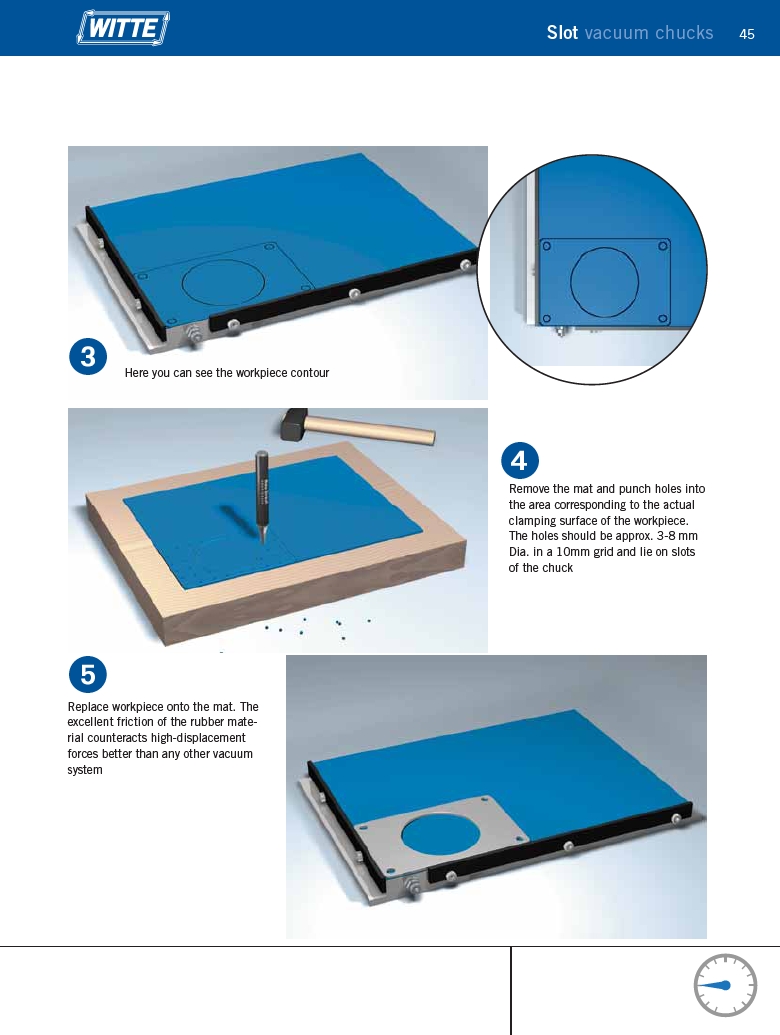 WITTE

Slot vacuum chucks 45

3

Here you can see the workpiece contour

4

Remove the mat and punch holes into the area corresponding to the actual clamping surface of the workpiece. The holes should be approx. 3-8 mm Dia. in a 10mm grid and lie on slots of the chuck

5

Replace workpiece onto the mat. The excellent friction of the rubber material counteracts high-displacement forces better than any other vacuum system