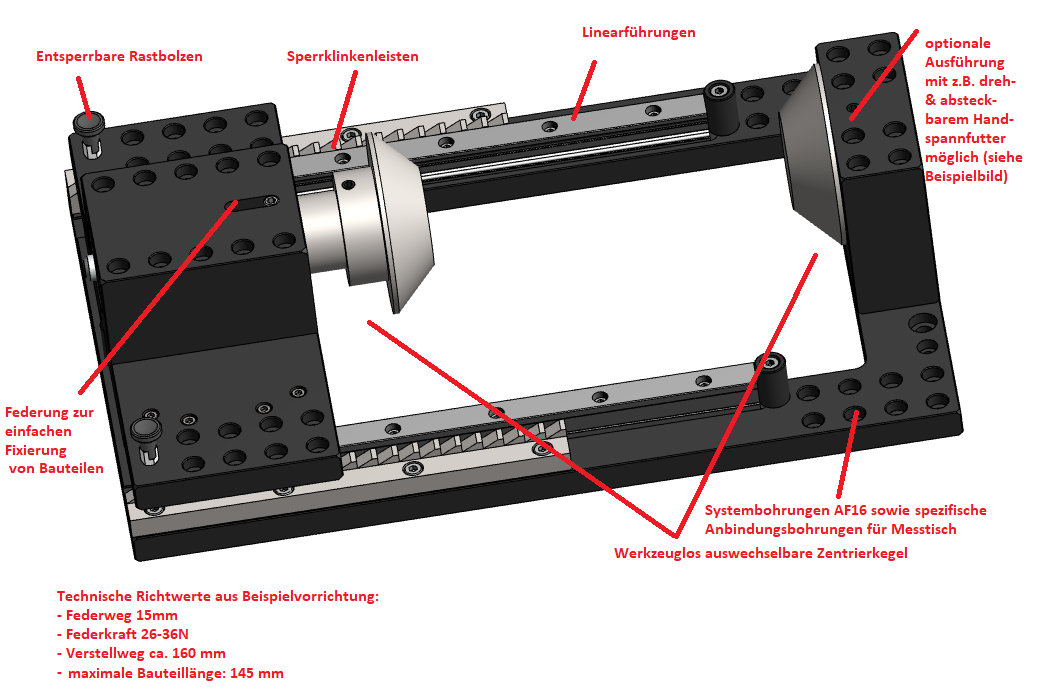 Entsperrbare Rastbolzen

Sperrklinkenleisten

Linearführungen

optionale Ausführung mit z.B. dreh- & absteckbarem Handspannfutter möglich (siehe Beispielbild)

Federung zur einfachen Fixierung von Bauteilen

Systembohrungen AF16 sowie spezifische Anbindungsbohrungen für Messtisch

Werkzeuglos auswechselbare Zentrierkegel

Technische Richtwerte aus Beispielvorrichtung:
- Federweg 15mm
- Federkraft 26-36N
- Verstellweg ca. 160 mm
- maximale Bauteillänge: 145 mm